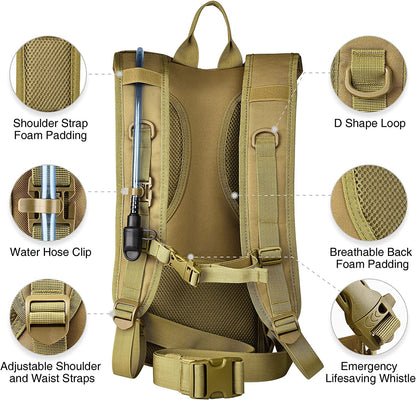 Shoulder Strap Foam Padding

Water Hose Clip

Adjustable Shoulder and Waist Straps

D Shape Loop

Breathable Back Foam Padding

Emergency Lifesaving Whistle